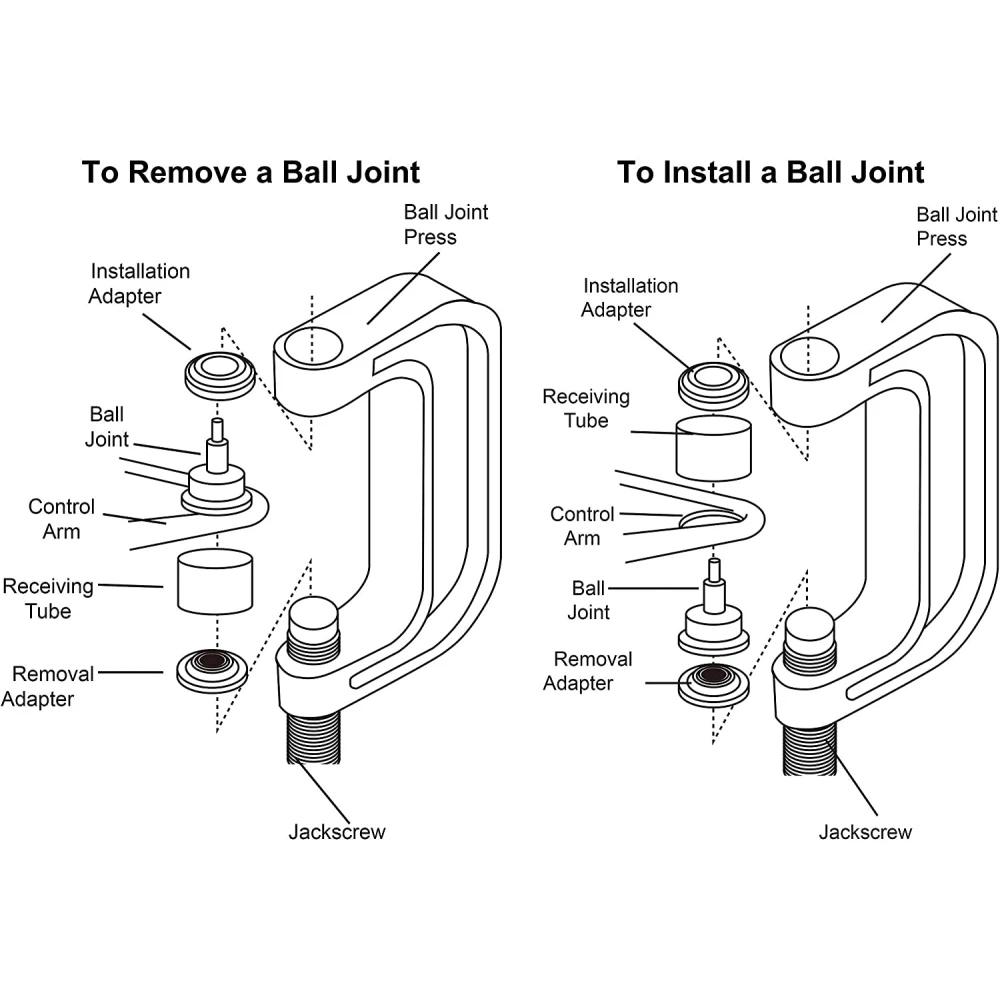 To Remove a Ball Joint

Ball Joint Press

Installation Adapter

Ball Joint

Control Arm

Receiving Tube

Removal Adapter

Jackscrew

To Install a Ball Joint

Ball Joint Press

Installation Adapter

Receiving Tube

Control Arm

Ball Joint

Removal Adapter

Jackscrew